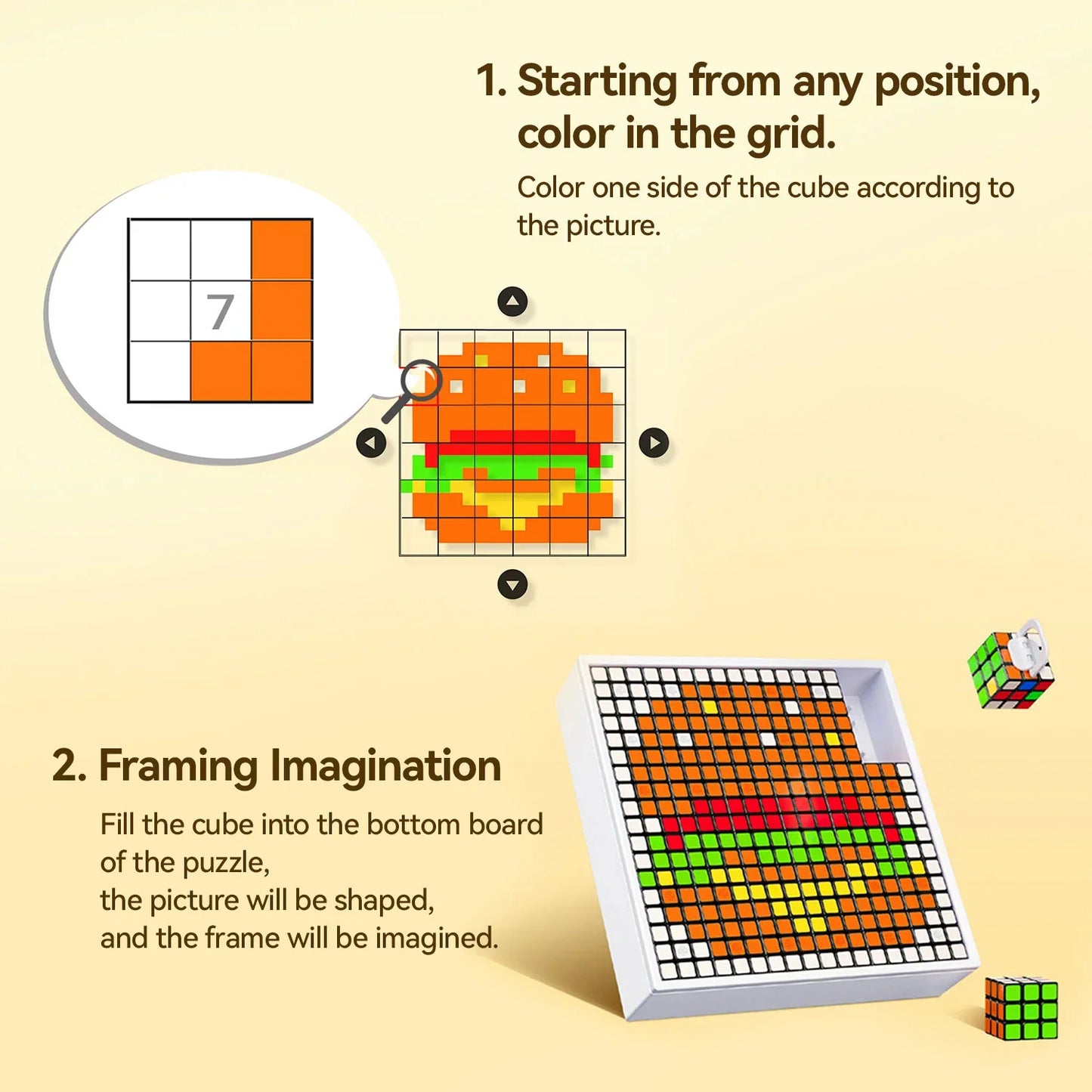 1. Starting from any position, color in the grid.

Color one side of the cube according to the picture.

7

2. Framing Imagination

Fill the cube into the bottom board of the puzzle,
the picture will be shaped,
and the frame will be imagined.