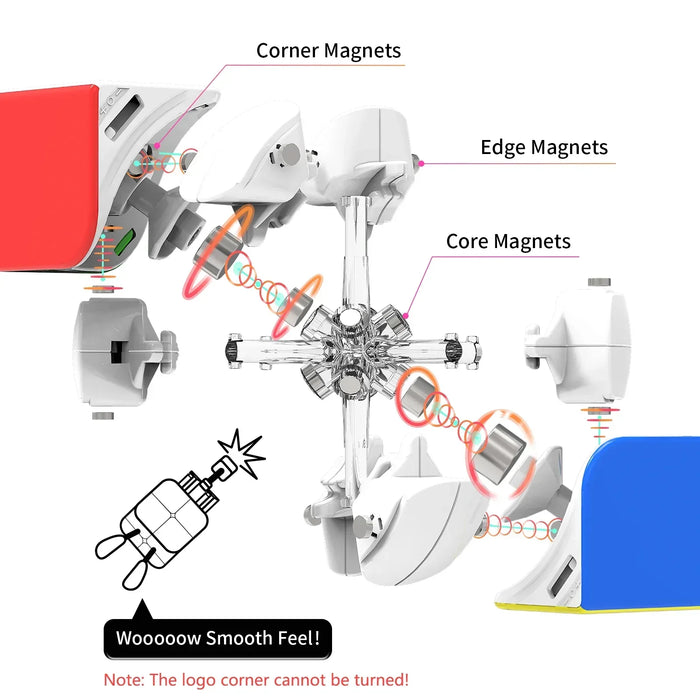 Corner Magnets

Edge Magnets

Core Magnets

Wooooow Smooth Feel!

Note: The logo corner cannot be turned!